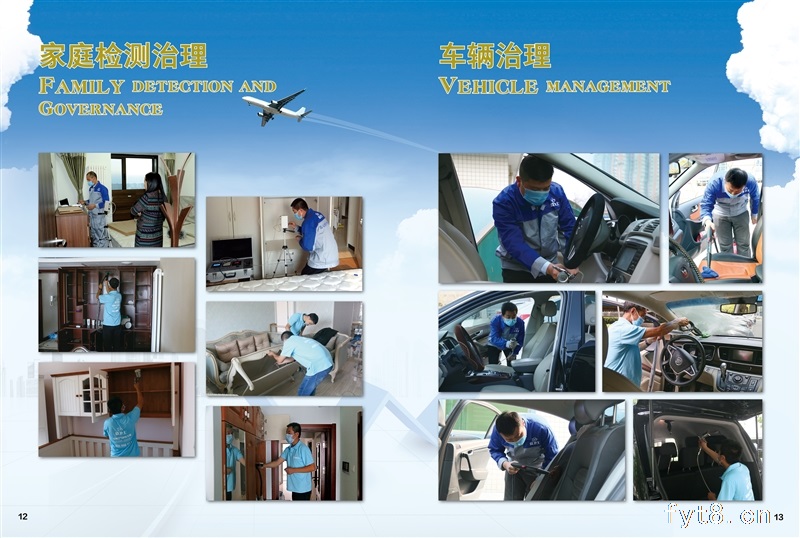 家庭检测治理
FAMILY DETECTION AND GOVERNANCE

车辆治理
VEHICLE MANAGEMENT

12

fyt8.cn 13